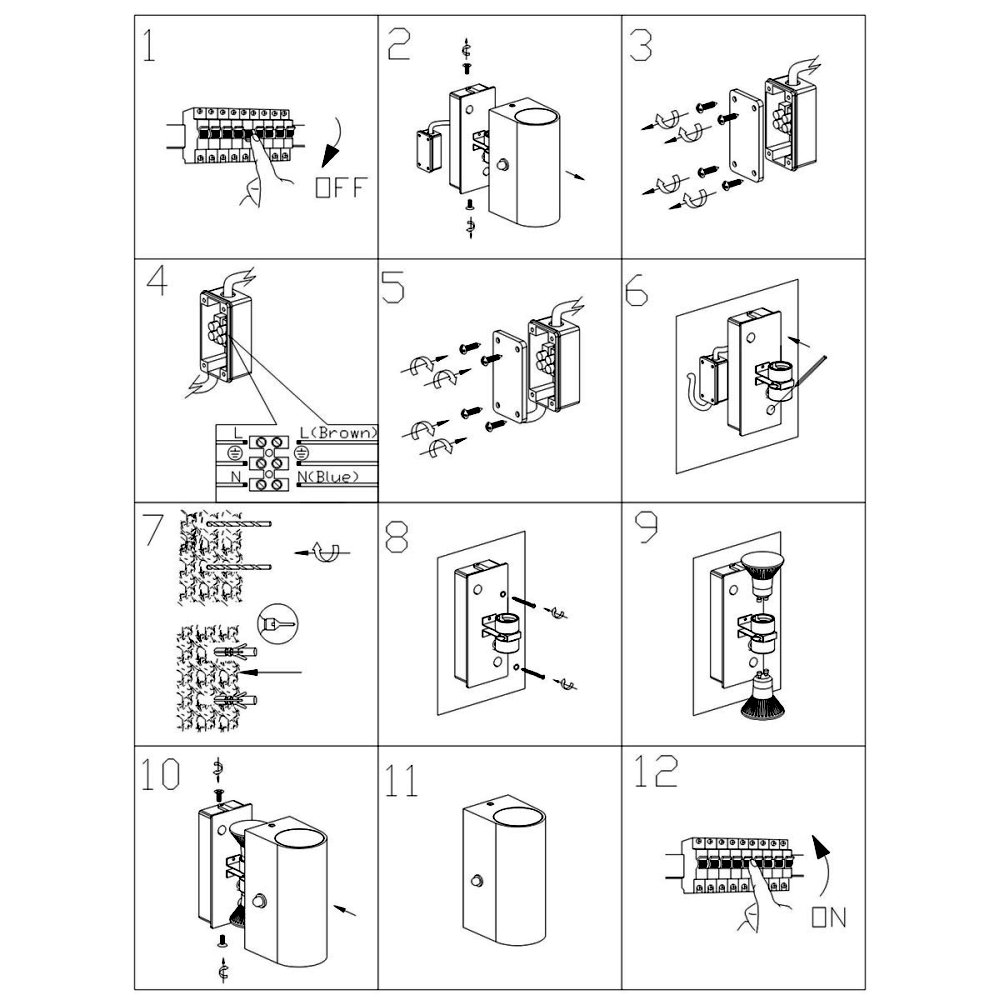 1

OFF

2

3

4

L
L(Brown)
N
N(Blue)

5

6

7

8

9

10

11

12

ON