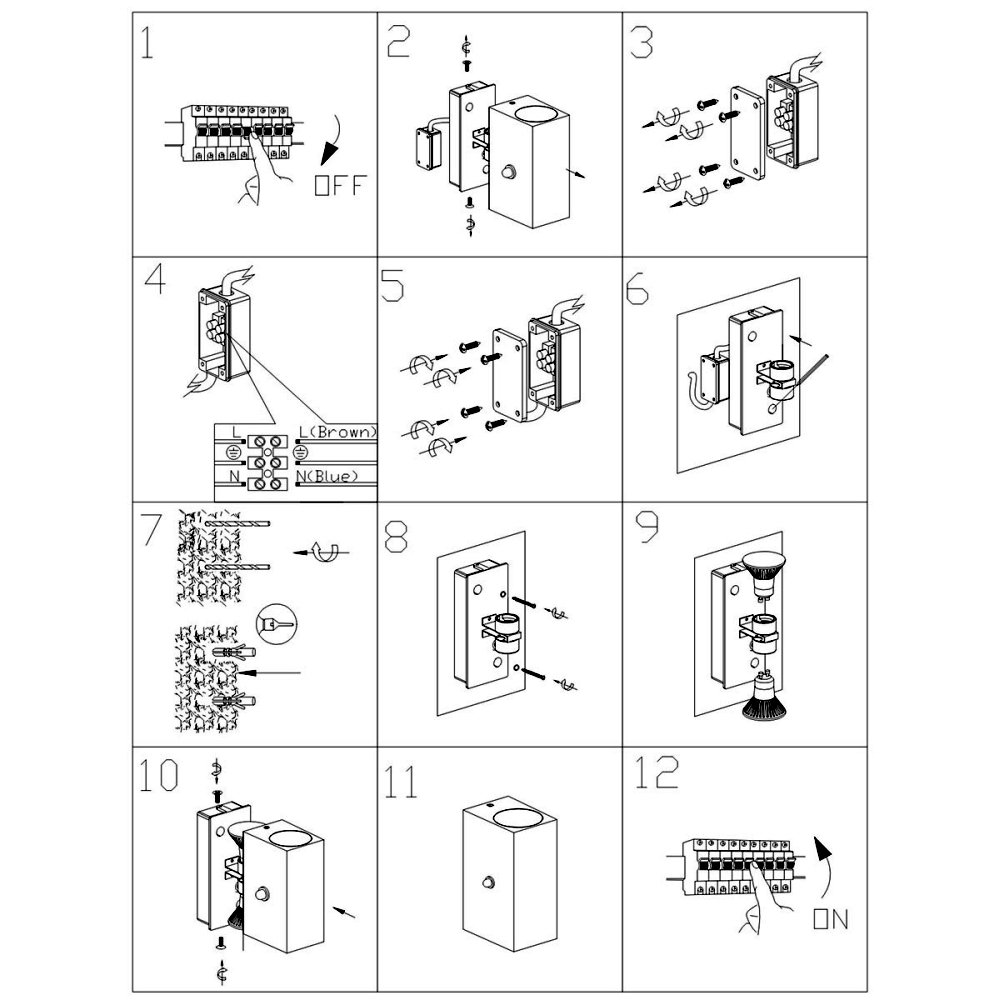 1

OFF

2

3

4

L

L(Brown)

N

N(Blue)

5

6

7

8

9

10

11

12

ON